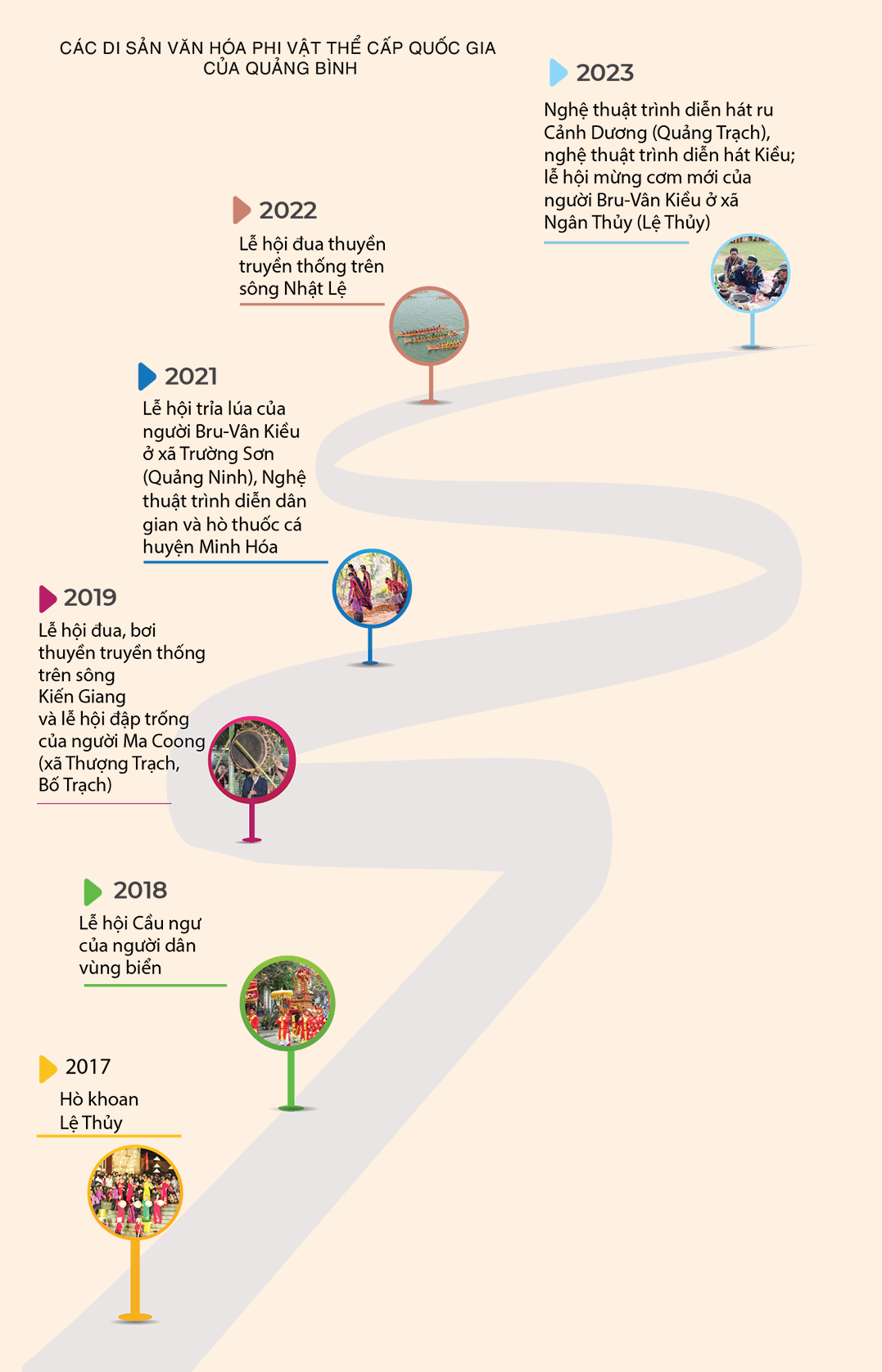 CÁC DI SẢN VĂN HÓA PHI VẬT THỂ CẤP QUỐC GIA CỦA QUẢNG BÌNH

2023
Nghệ thuật trình diễn hát ru Cảnh Dương (Quảng Trạch), nghệ thuật trình diễn hát Kiều; lễ hội mừng cơm mới của người Bru-Vân Kiều ở xã Ngân Thủy (Lệ Thủy)

2022
Lễ hội đua thuyền truyền thống trên sông Nhật Lệ

2021
Lễ hội trỉa lúa của người Bru-Vân Kiều ở xã Trường Sơn (Quảng Ninh), Nghệ thuật trình diễn dân gian và hò thuốc cá huyện Minh Hóa

2019
Lễ hội đua, bơi thuyền truyền thống trên sông Kiến Giang và lễ hội đập trống của người Ma Coong (xã Thượng Trạch, Bố Trạch)

2018
Lễ hội Cầu ngư của người dân vùng biển

2017
Hò khoan Lệ Thủy