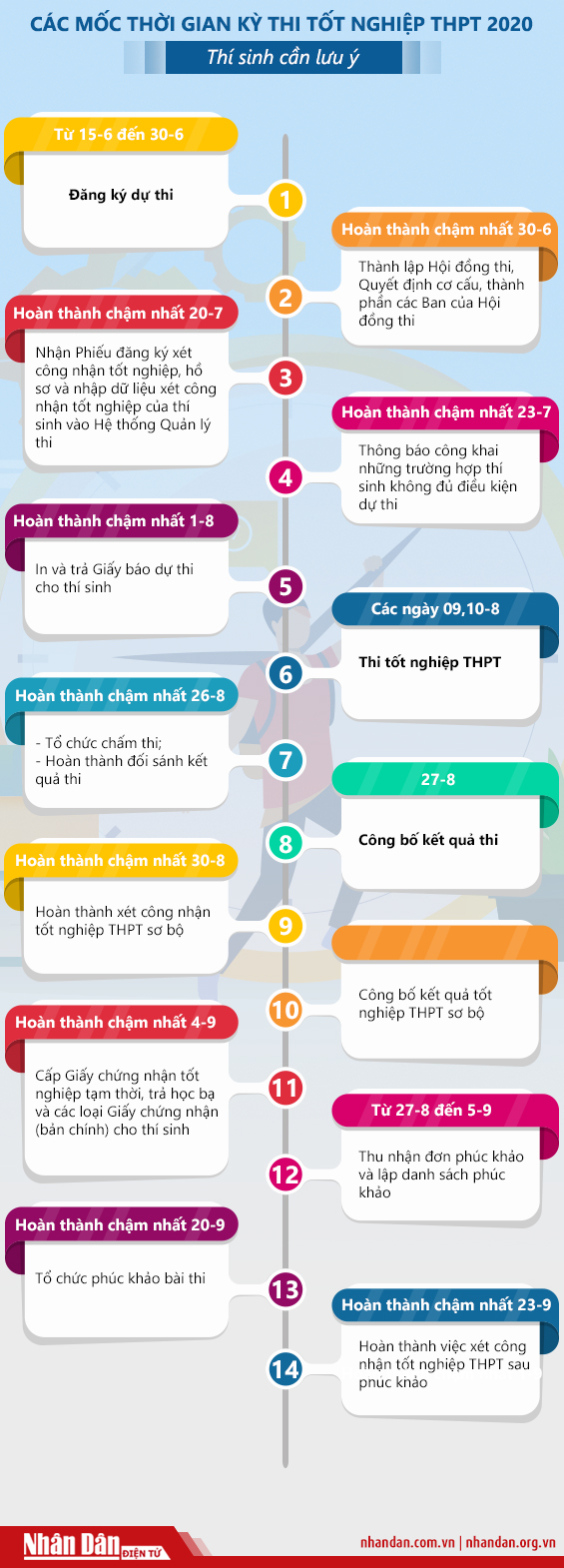 CÁC MỐC THỜI GIAN KỲ THI TỐT NGHIỆP THPT 2020
Thí sinh cần lưu ý

Từ 15-6 đến 30-6
Đăng ký dự thi

1

Hoàn thành chậm nhất 30-6
Thành lập Hội đồng thi, Quyết định cơ cấu, thành phần các Ban của Hội đồng thi

2

Hoàn thành chậm nhất 20-7
Nhận Phiếu đăng ký xét công nhận tốt nghiệp, hồ sơ và nhập dữ liệu xét công nhận tốt nghiệp của thí sinh vào Hệ thống Quản lý thi

3

Hoàn thành chậm nhất 23-7
Thông báo công khai những trường hợp thí sinh không đủ điều kiện dự thi

4

Hoàn thành chậm nhất 1-8
In và trả Giấy báo dự thi cho thí sinh

5

Các ngày 09,10-8
Thi tốt nghiệp THPT

6

Hoàn thành chậm nhất 26-8
- Tổ chức chấm thi;
- Hoàn thành đối sánh kết quả thi

7

27-8
Công bố kết quả thi

8

Hoàn thành chậm nhất 30-8
Hoàn thành xét công nhận tốt nghiệp THPT sơ bộ

9

Công bố kết quả tốt nghiệp THPT sơ bộ

10

Hoàn thành chậm nhất 4-9
Cấp Giấy chứng nhận tốt nghiệp tạm thời, trả học bạ và các loại Giấy chứng nhận (bản chính) cho thí sinh

11

Từ 27-8 đến 5-9
Thu nhận đơn phúc khảo và lập danh sách phúc khảo

12

Hoàn thành chậm nhất 20-9
Tổ chức phúc khảo bài thi

13

Hoàn thành chậm nhất 23-9
Hoàn thành việc xét công nhận tốt nghiệp THPT sau phúc khảo

14

Nhân Dân ĐIỆN TỬ
nhandan.com.vn | nhandan.org.vn