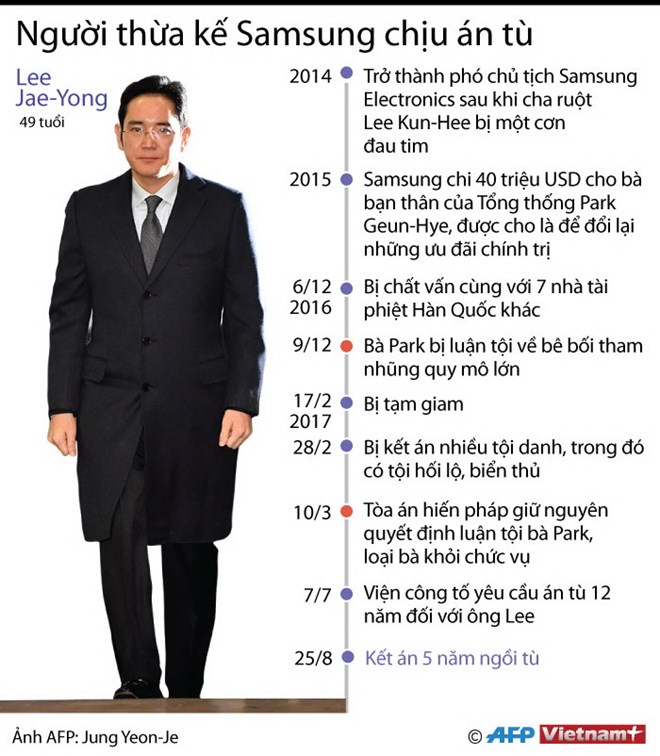 Người thừa kế Samsung chịu án tù

Lee Jae-Yong
49 tuổi

2014 Trở thành phó chủ tịch Samsung Electronics sau khi cha ruột Lee Kun-Hee bị một cơn đau tim

2015 Samsung chi 40 triệu USD cho bà bạn thân của Tổng thống Park Geun-Hye, được cho là để đổi lại những ưu đãi chính trị

6/12 2016 Bị chất vấn cùng với 7 nhà tài phiệt Hàn Quốc khác

9/12 Bà Park bị luận tội về bê bối tham nhũng quy mô lớn

17/2 2017 Bị tạm giam

28/2 Bị kết án nhiều tội danh, trong đó có tội hối lộ, biển thủ

10/3 Tòa án hiến pháp giữ nguyên quyết định luận tội bà Park, loại bà khỏi chức vụ

7/7 Viện công tố yêu cầu án tù 12 năm đối với ông Lee

25/8 Kết án 5 năm ngồi tù

Ảnh AFP: Jung Yeon-Je

© AFP Vietnam+